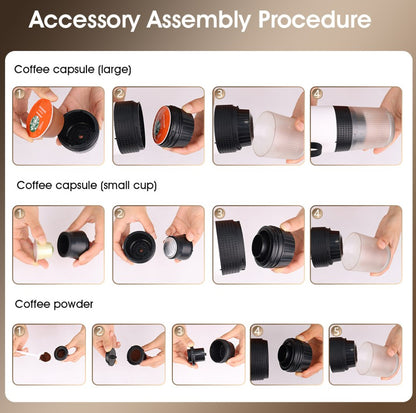 Accessory Assembly Procedure

Coffee capsule (large)

1 2 3 4

Coffee capsule (small cup)

1 2 3 4

Coffee powder

1 2 3 4 5